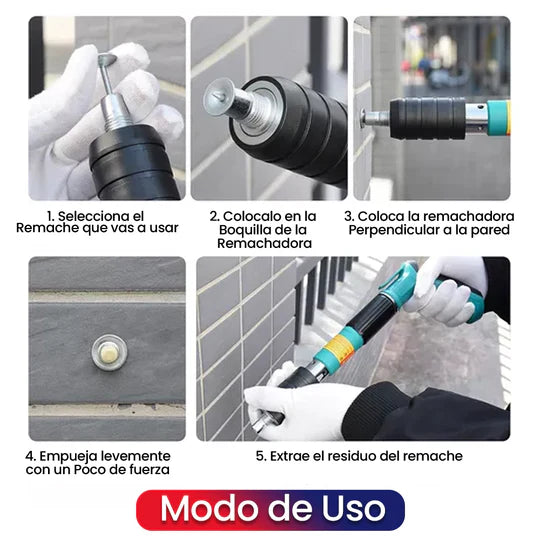 1. Selecciona el Remache que vas a usar

2. Colocalo en la Boquilla de la Remachadora

3. Coloca la remachadora Perpendicular a la pared

4. Empueja levemente con un Poco de fuerza

5. Extrae el residuo del remache

Modo de Uso